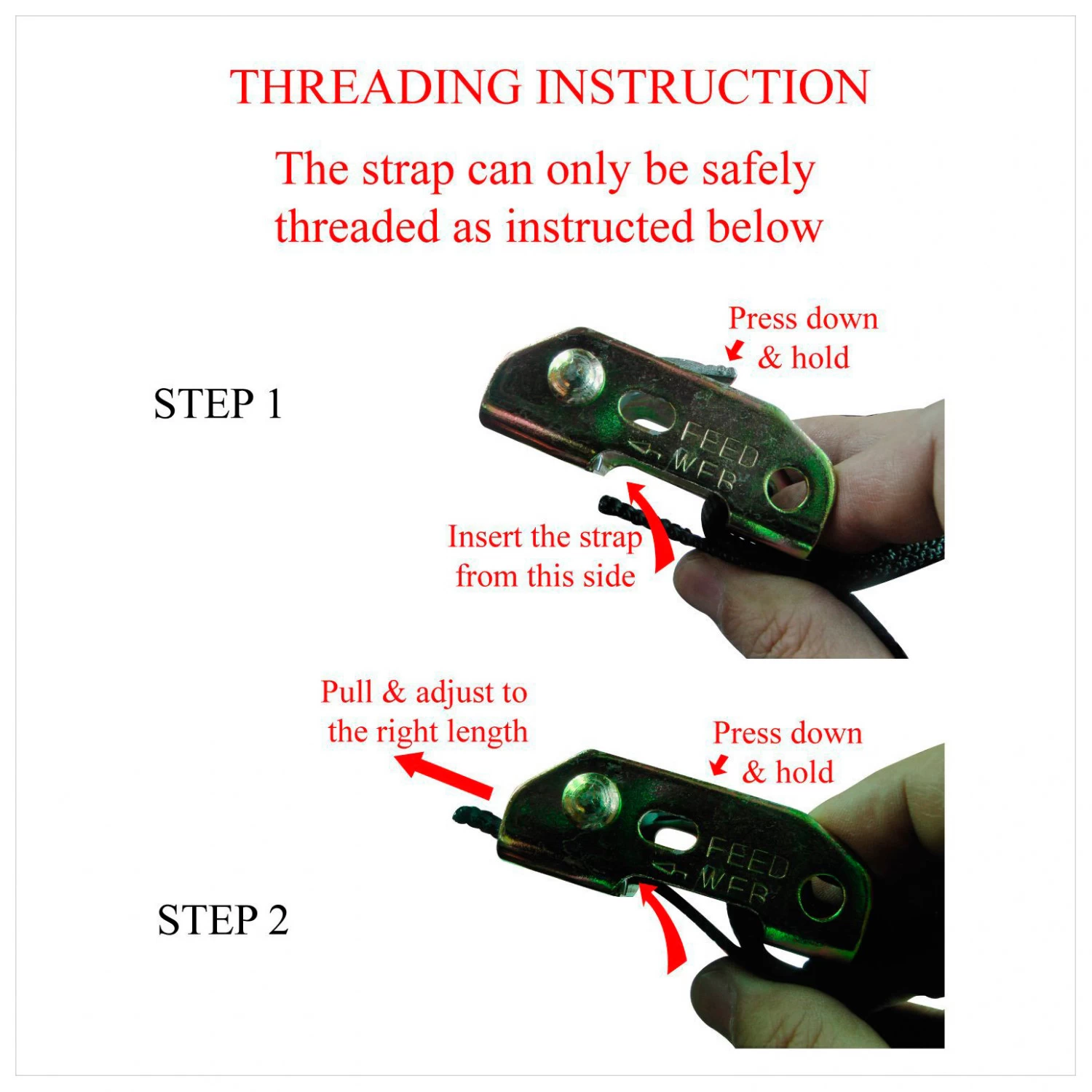 THREADING INSTRUCTION

The strap can only be safely threaded as instructed below

STEP 1

Press down & hold

FEED WEB

Insert the strap from this side

Pull & adjust to the right length

Press down & hold

FEED WEB

STEP 2